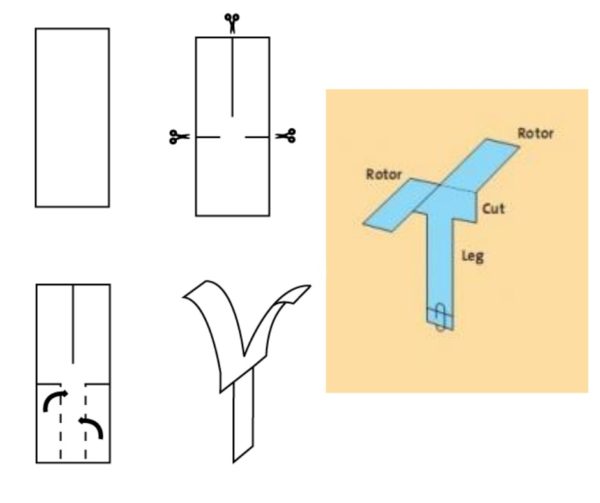 Rotor
Rotor
Cut
Leg