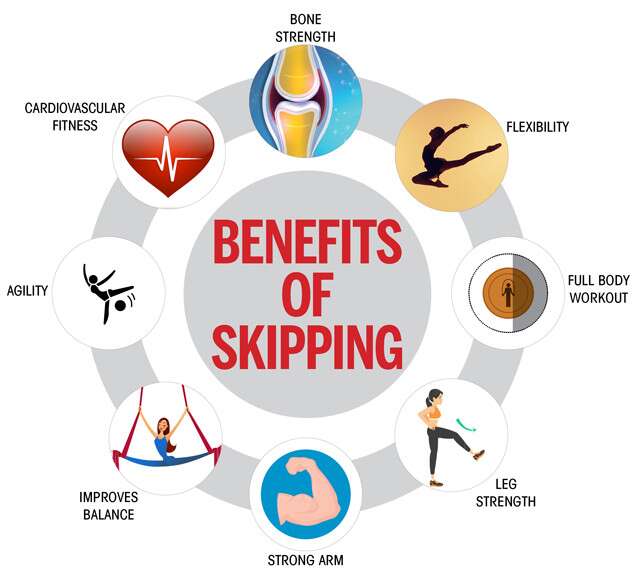 BENEFITS OF SKIPPING

BONE STRENGTH

FLEXIBILITY

FULL BODY WORKOUT

LEG STRENGTH

STRONG ARM

IMPROVES BALANCE

AGILITY

CARDIOVASCULAR FITNESS